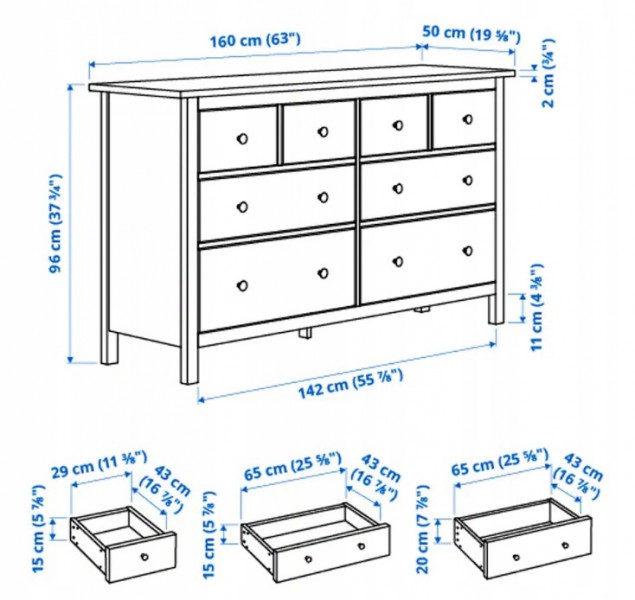 160 cm (63")

50 cm (19 ⅝")

2 cm (¾")

96 cm (37 ¾")

11 cm (4 ⅜")

142 cm (55 ⅞")

29 cm (11 ⅜")

43 cm (16 ⅞")

15 cm (5 ⅞")

65 cm (25 ⅝")

43 cm (16 ⅞")

15 cm (5 ⅞")

65 cm (25 ⅝")

43 cm (16 ⅞")

20 cm (7 ⅞")